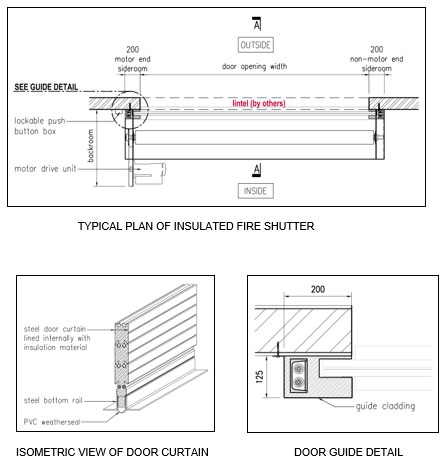 A

OUTSIDE

200
motor end
sideroom

door opening width

200
non-motor end
sideroom

SEE GUIDE DETAIL

lintel (by others)

lockable push button box

backroom

motor drive unit

A

INSIDE

TYPICAL PLAN OF INSULATED FIRE SHUTTER

steel door curtain lined internally with insulation material

steel bottom rail

PVC weatherseal

ISOMETRIC VIEW OF DOOR CURTAIN

200

125

guide cladding

DOOR GUIDE DETAIL